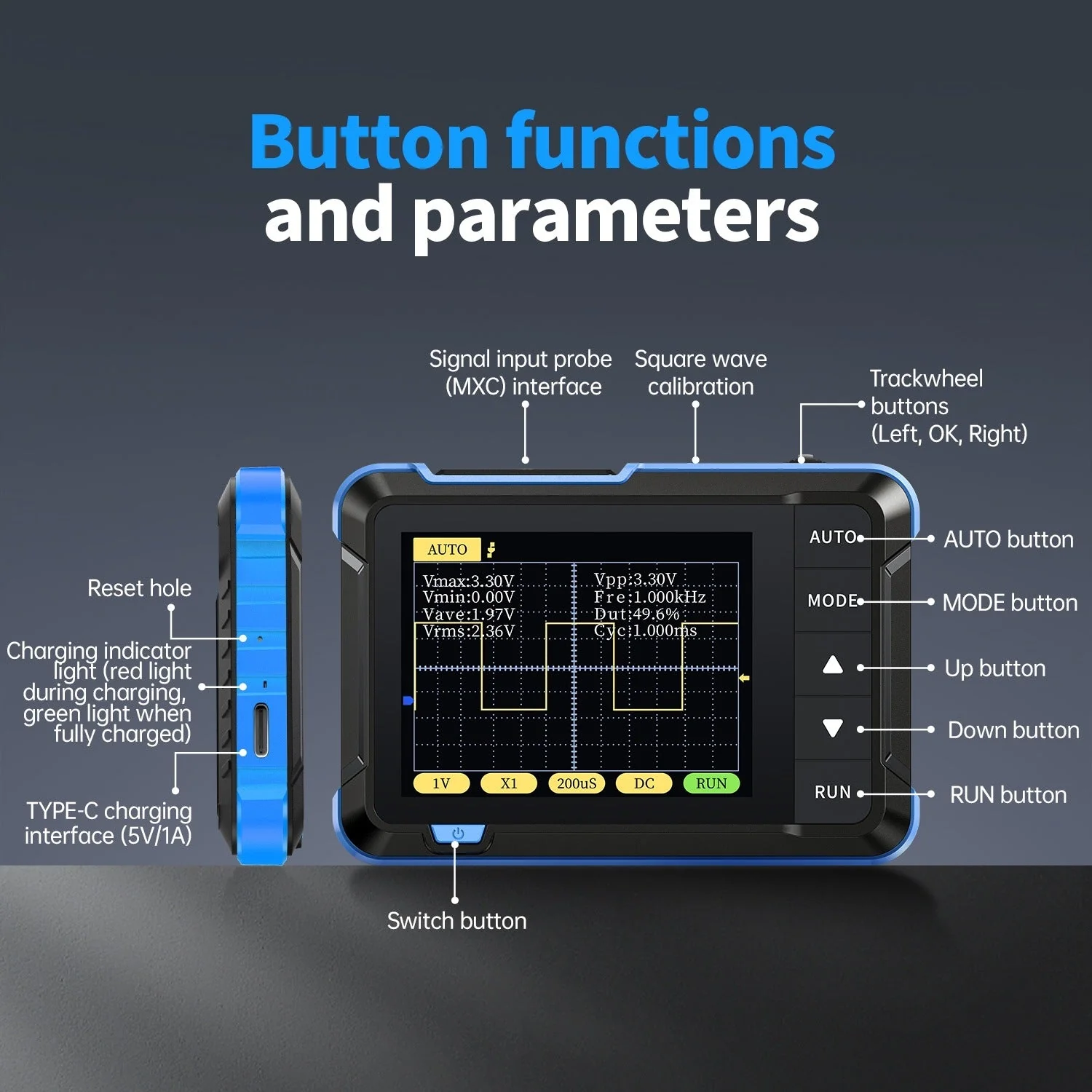 Button functions
and parameters

Signal input probe (MXC) interface

Square wave calibration

Trackwheel buttons (Left, OK, Right)

Reset hole

Charging indicator light (red light during charging, green light when fully charged)

TYPE-C charging interface (5V/1A)

AUTO

Vmax:3.30V
Vmin:0.00V
Vave:1.97V
Vrms:2.36V

Vpp:3.30V
Fre:1.000kHz
Dut:49.6%
Cyc:1.000ms

1V
X1
200uS
DC
RUN

AUTO
MODE
RUN

AUTO button
MODE button
Up button
Down button
RUN button

Switch button